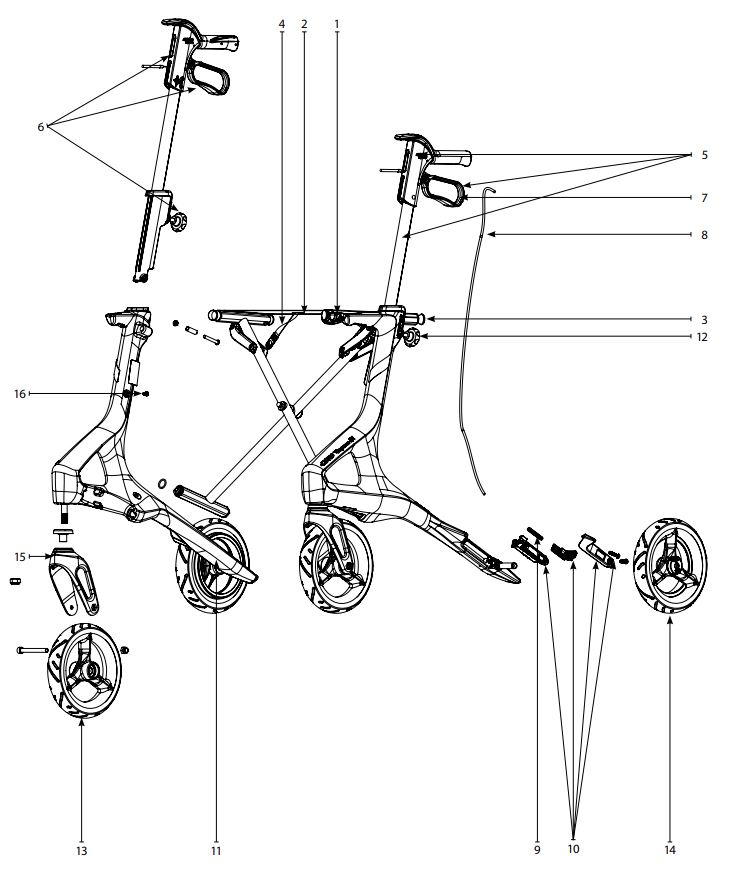 4
2
1
6
5
7
8
3
12
16
15
13
11
9
10
14