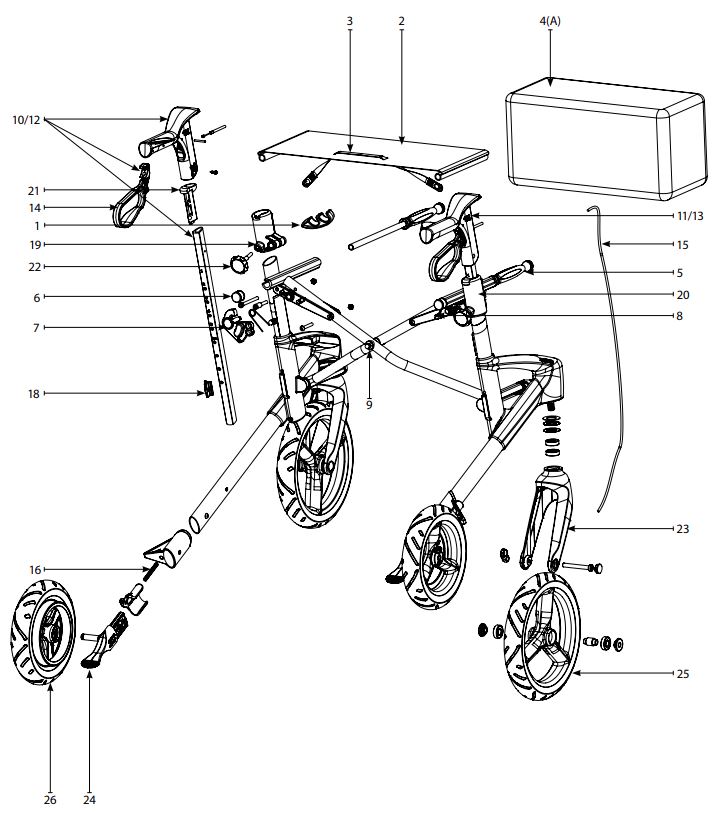 3
2
4(A)
10/12
21
14
1
19
22
6
7
18
11/13
15
5
20
8
9
23
16
25
26
24