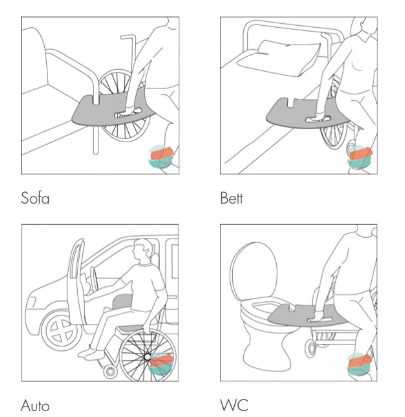 Sofa

Bett

Auto

WC