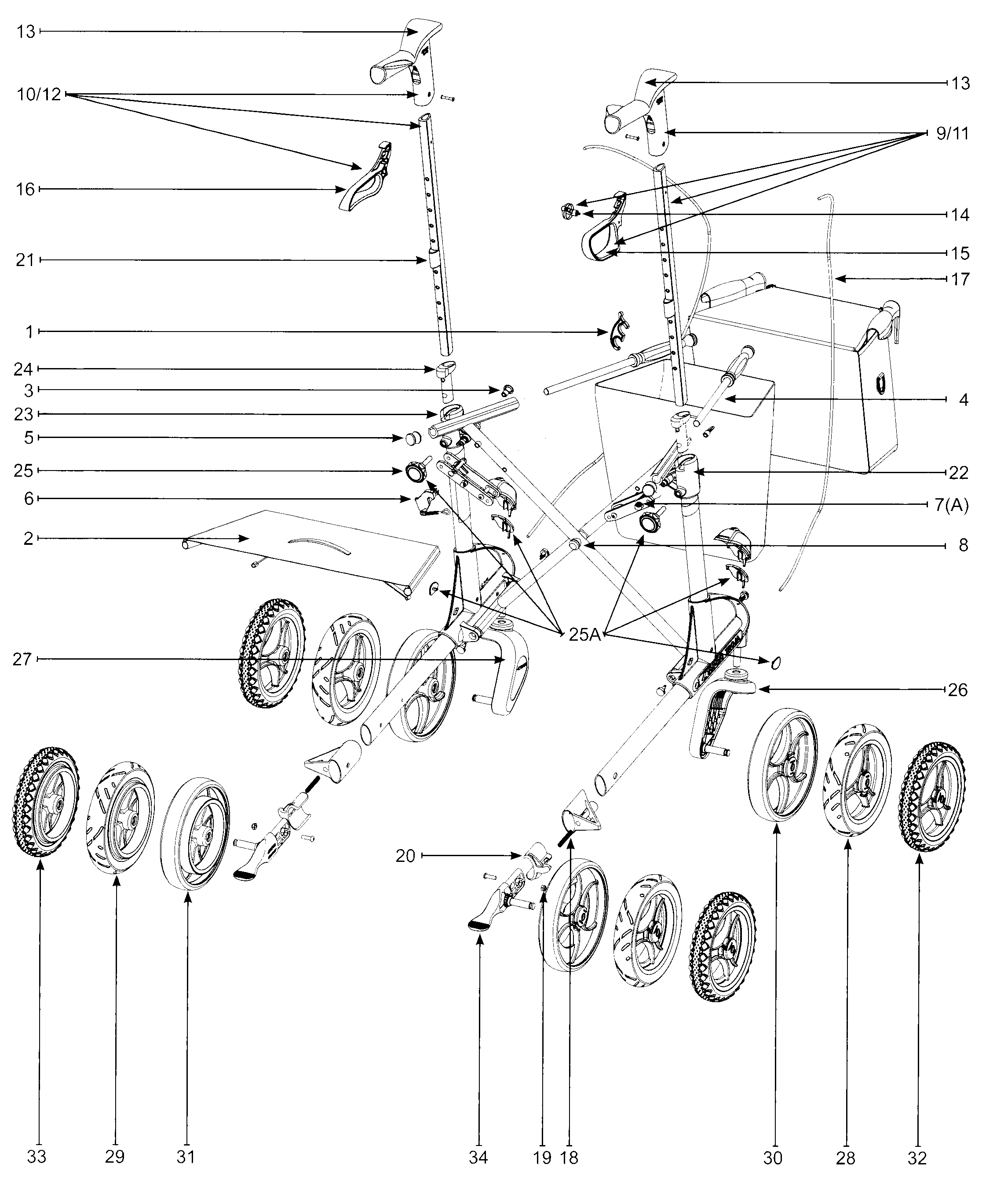 13
10/12
16
21
1
24
3
23
5
25
6
2
27
13
9/11
14
15
17
4
22
7(A)
8
25A
26
20
33
29
31
34
19
18
30
28
32